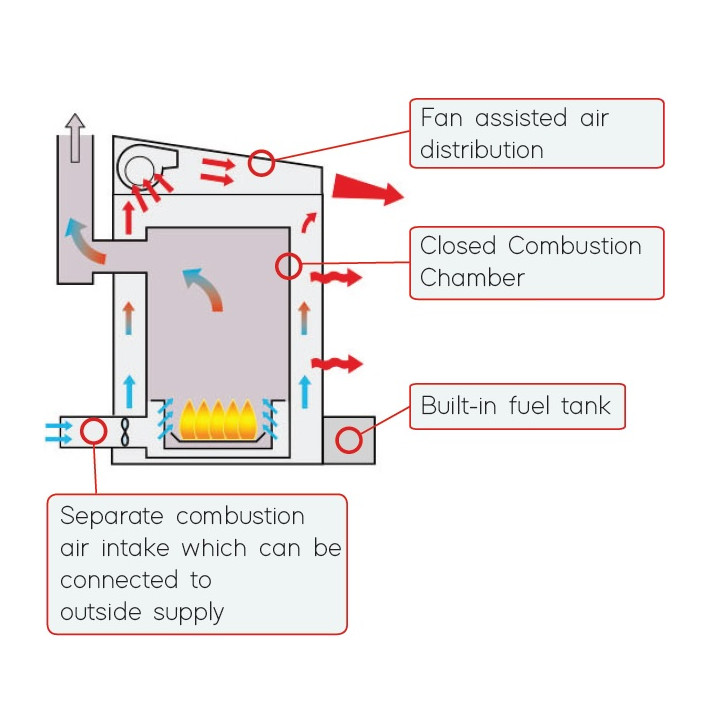 Fan assisted air distribution

Closed Combustion Chamber

Built-in fuel tank

Separate combustion air intake which can be connected to outside supply